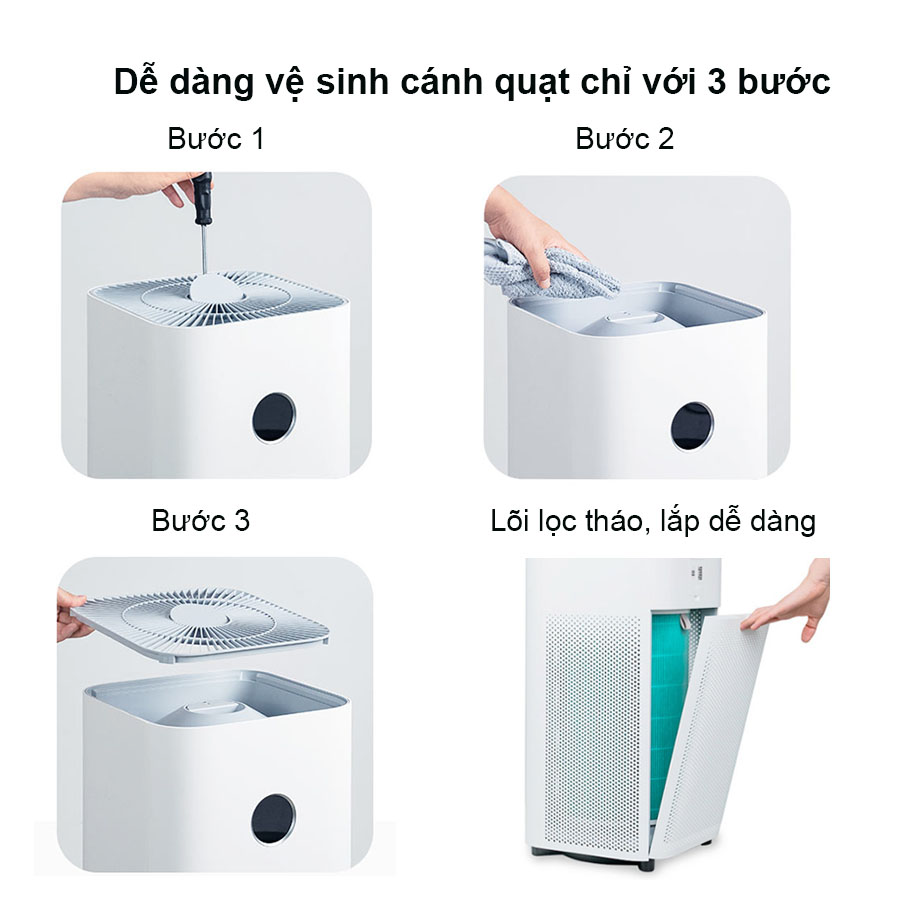 Dễ dàng vệ sinh cánh quạt chỉ với 3 bước

Bước 1

Bước 2

Bước 3

Lõi lọc tháo, lắp dễ dàng